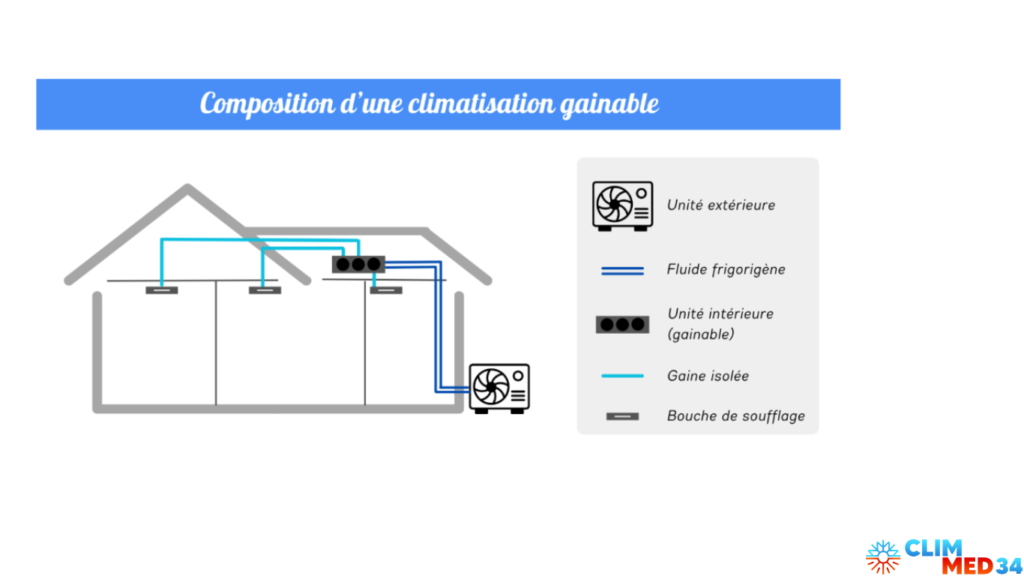 Composition d'une climatisation gainable

Unité extérieure

Fluide frigorigène

Unité intérieure (gainable)

Gaine isolée

Bouche de soufflage

CLIM MED34